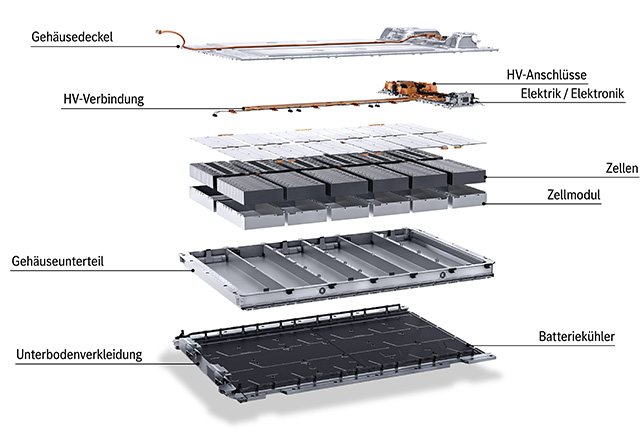 Gehäusedeckel

HV-Anschlüsse

HV-Verbindung

Elektrik / Elektronik

Zellen

Zellmodul

Gehäuseunterteil

Batteriekühler

Unterbodenverkleidung