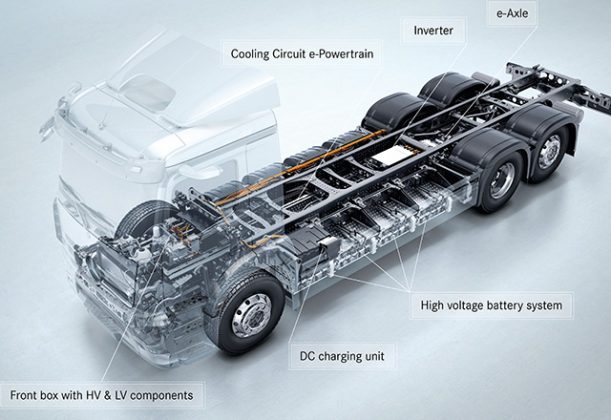 e-Axle

Inverter

Cooling Circuit e-Powertrain

High voltage battery system

DC charging unit

Front box with HV & LV components